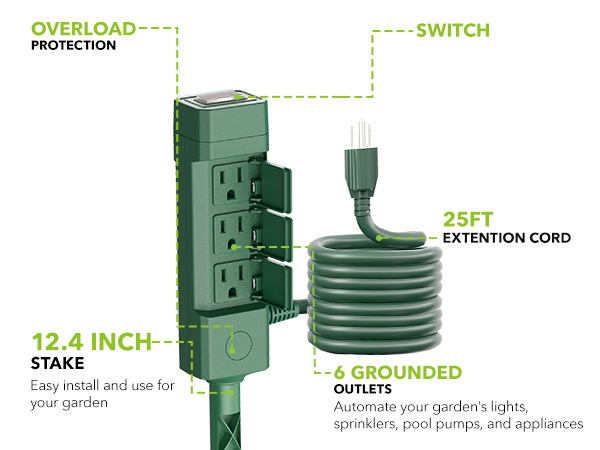 OVERLOAD
PROTECTION

SWITCH

25FT
EXTENTION CORD

12.4 INCH
STAKE
Easy install and use for your garden

6 GROUNDED
OUTLETS
Automate your garden's lights, sprinklers, pool pumps, and appliances