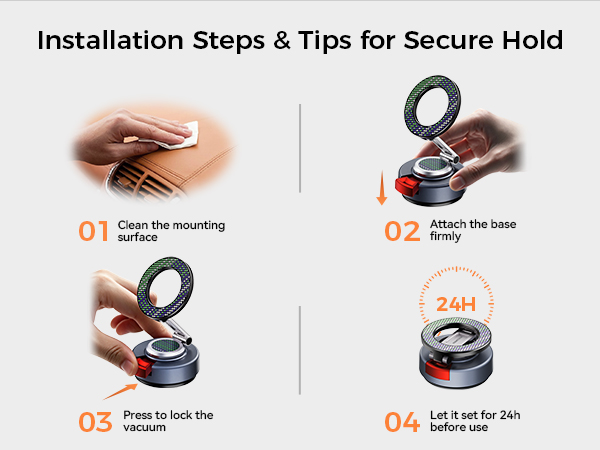 Installation Steps & Tips for Secure Hold

01 Clean the mounting surface

02 Attach the base firmly

03 Press to lock the vacuum

24H

04 Let it set for 24h before use