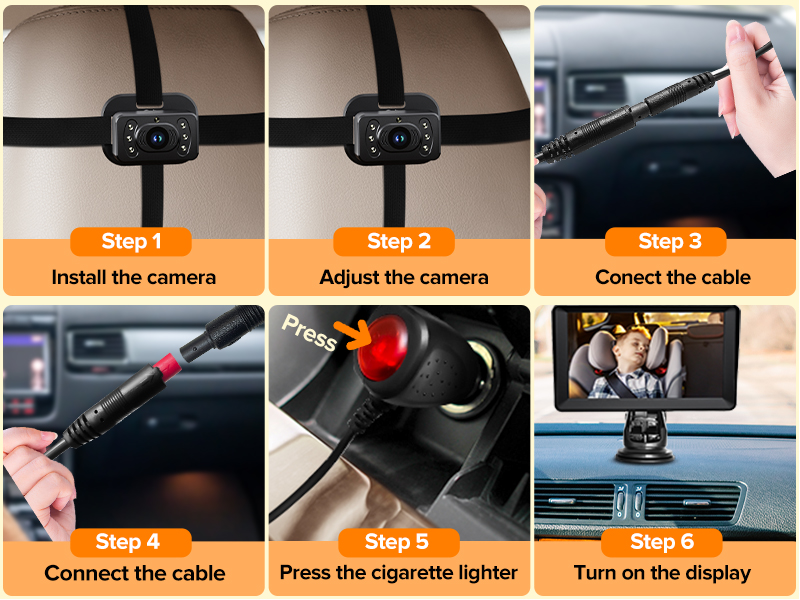 Step 1
Install the camera

Step 2
Adjust the camera

Step 3
Conect the cable

Step 4
Connect the cable

Press

Step 5
Press the cigarette lighter

Step 6
Turn on the display