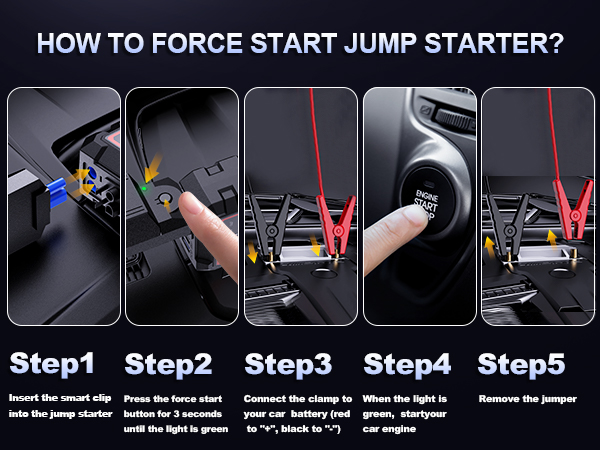 HOW TO FORCE START JUMP STARTER?

ENGINE START STOP

Step1

Insert the smart clip into the jump starter

Step2

Press the force start button for 3 seconds until the light is green

Step3

Connect the clamp to your car battery (red to "+", black to "-")

Step4

When the light is green, startyour car engine

Step5

Remove the jumper