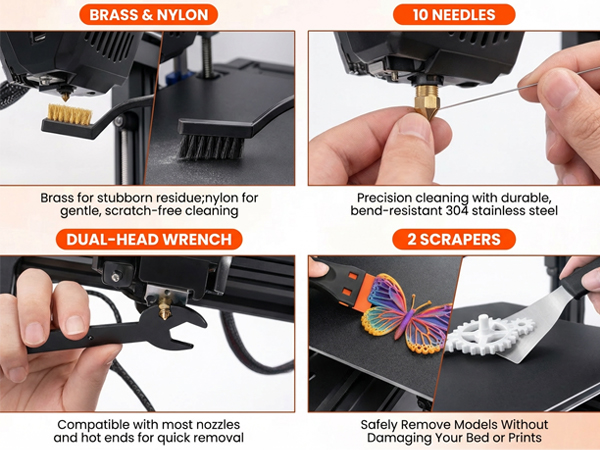 BRASS & NYLON

Brass for stubborn residue;nylon for gentle, scratch-free cleaning

10 NEEDLES

Precision cleaning with durable, bend-resistant 304 stainless steel

DUAL-HEAD WRENCH

Compatible with most nozzles and hot ends for quick removal

2 SCRAPERS

Safely Remove Models Without Damaging Your Bed or Prints