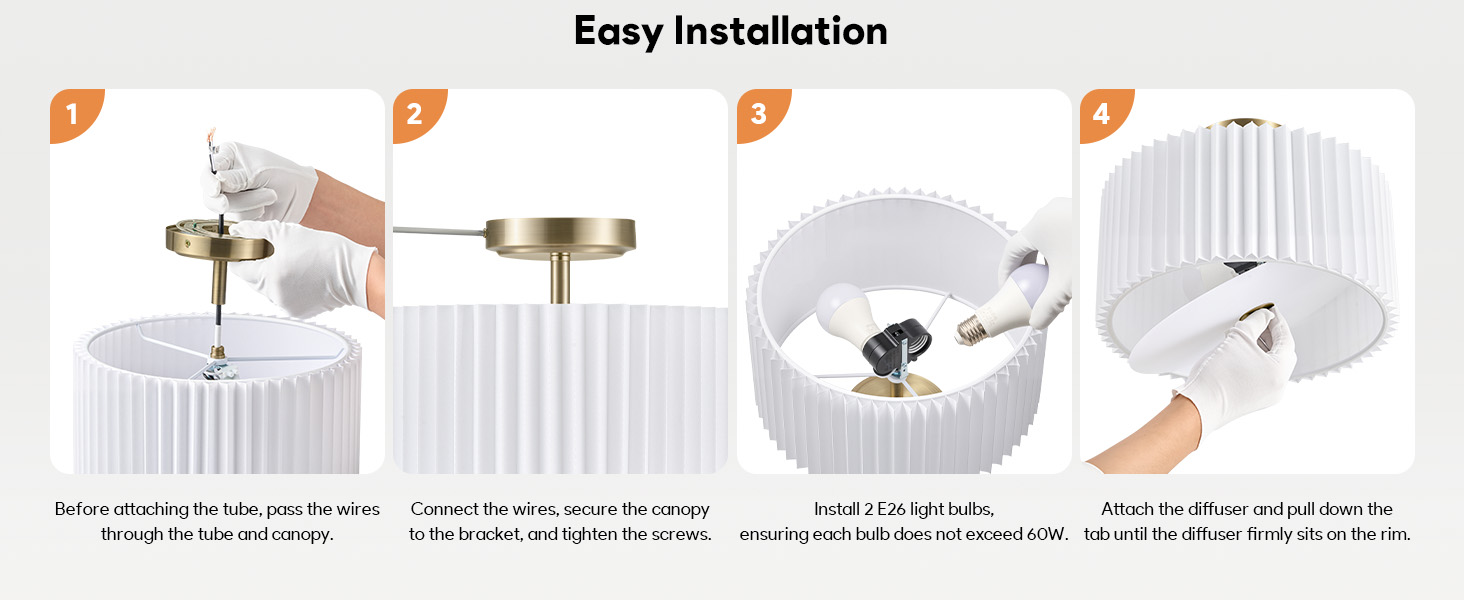 Easy Installation

1

Before attaching the tube, pass the wires through the tube and canopy.

2

Connect the wires, secure the canopy to the bracket, and tighten the screws.

3

Install 2 E26 light bulbs, ensuring each bulb does not exceed 60W.

4

Attach the diffuser and pull down the tab until the diffuser firmly sits on the rim.