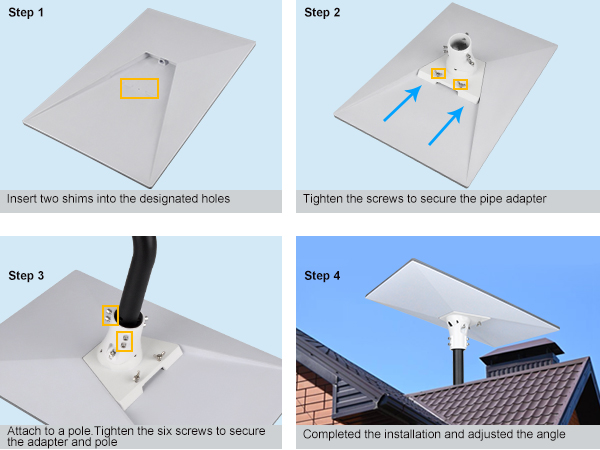 Step 1

Insert two shims into the designated holes

Step 2

Tighten the screws to secure the pipe adapter

Step 3

Attach to a pole.Tighten the six screws to secure the adapter and pole

Step 4

Completed the installation and adjusted the angle