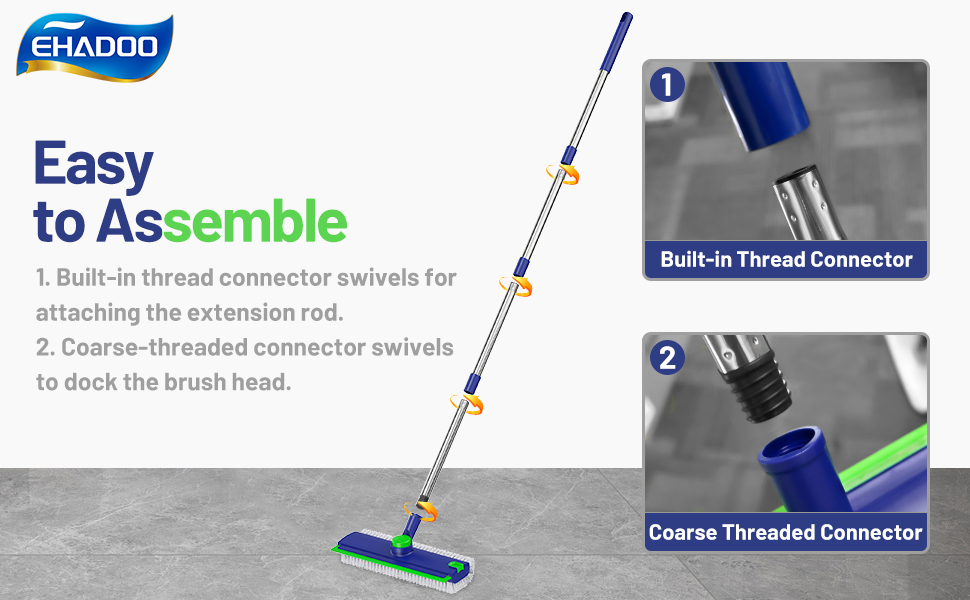 EHADOO

Easy to Assemble

1. Built-in thread connector swivels for attaching the extension rod.
2. Coarse-threaded connector swivels to dock the brush head.

1

Built-in Thread Connector

2

Coarse Threaded Connector