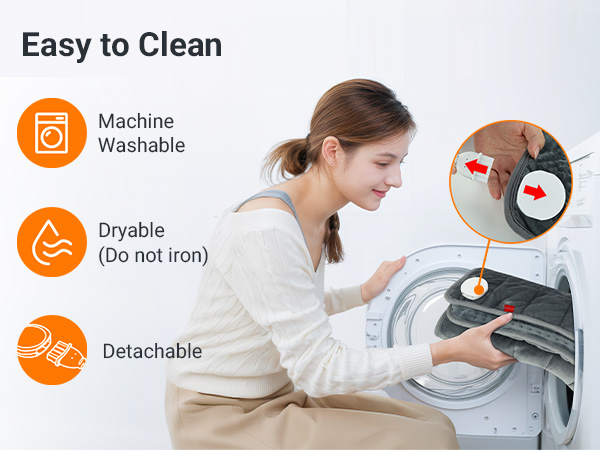 Easy to Clean

Machine Washable

Dryable (Do not iron)

Detachable