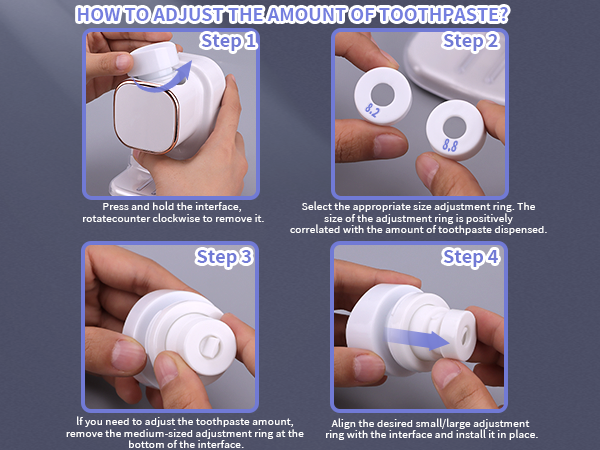 HOW TO ADJUST THE AMOUNT OF TOOTHPASTE?

Step 1

Press and hold the interface, rotatecounter clockwise to remove it.

Step 2

8.2

8.8

Select the appropriate size adjustment ring. The size of the adjustment ring is positively correlated with the amount of toothpaste dispensed.

Step 3

If you need to adjust the toothpaste amount, remove the medium-sized adjustment ring at the bottom of the interface.

Step 4

Align the desired small/large adjustment ring with the interface and install it in place.