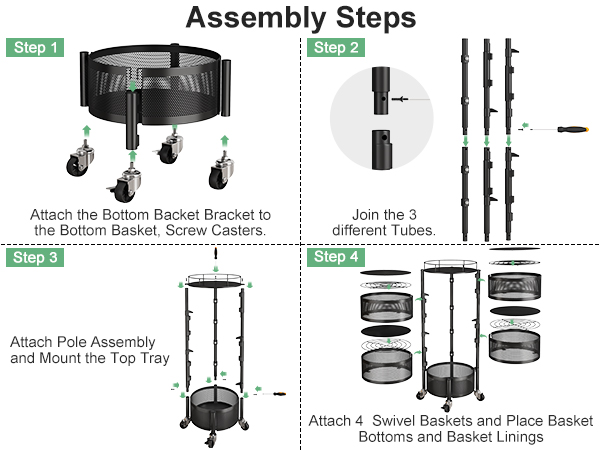 Assembly Steps

Step 1

Attach the Bottom Backet Bracket to the Bottom Basket, Screw Casters.

Step 2

Join the 3 different Tubes.

Step 3

Attach Pole Assembly and Mount the Top Tray

Step 4

Attach 4 Swivel Baskets and Place Basket Bottoms and Basket Linings