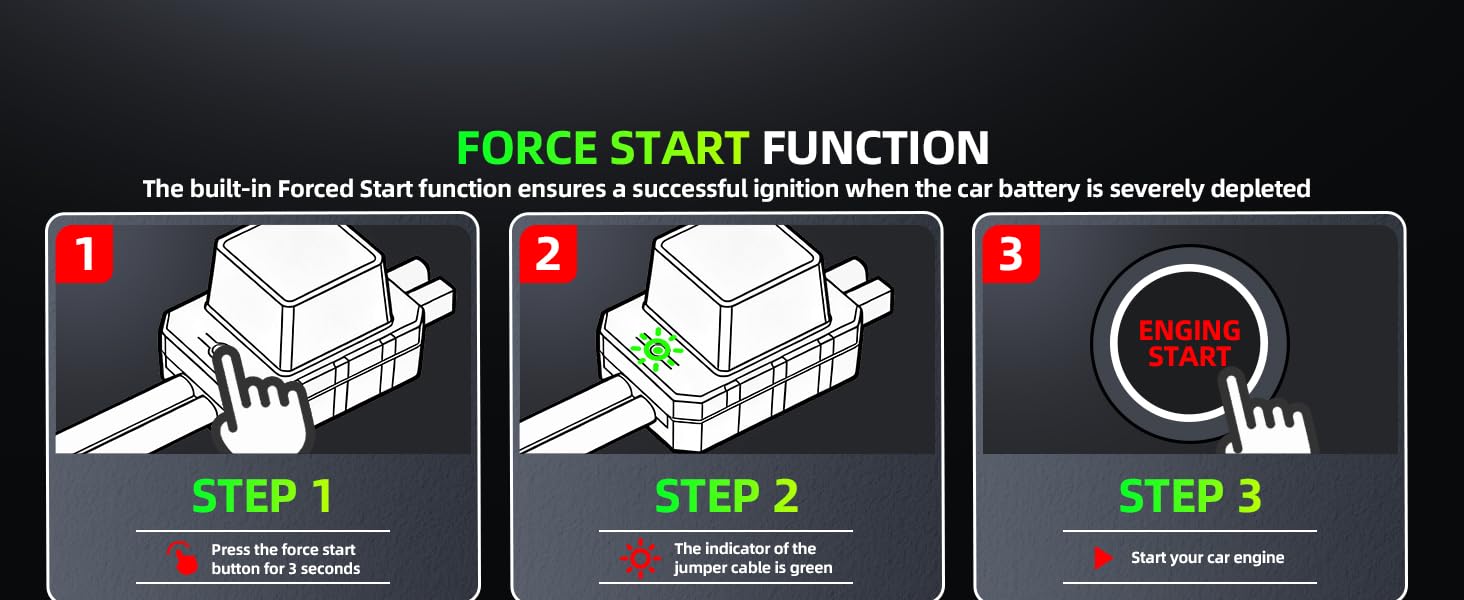 FORCE START FUNCTION

The built-in Forced Start function ensures a successful ignition when the car battery is severely depleted

1

STEP 1

Press the force start button for 3 seconds

2

STEP 2

The indicator of the jumper cable is green

3

ENGING START

STEP 3

Start your car engine