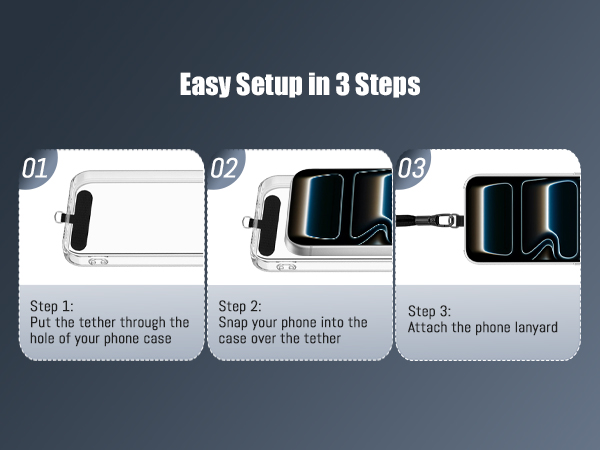 Easy Setup in 3 Steps

01

Step 1:
Put the tether through the hole of your phone case

02

Step 2:
Snap your phone into the case over the tether

03

Step 3:
Attach the phone lanyard