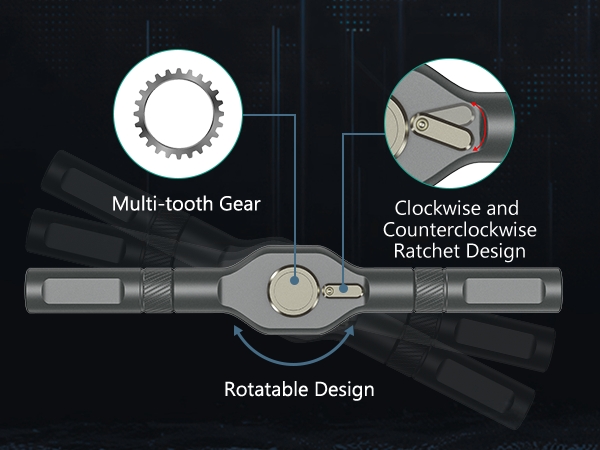 Multi-tooth Gear

Clockwise and Counterclockwise Ratchet Design

Rotatable Design