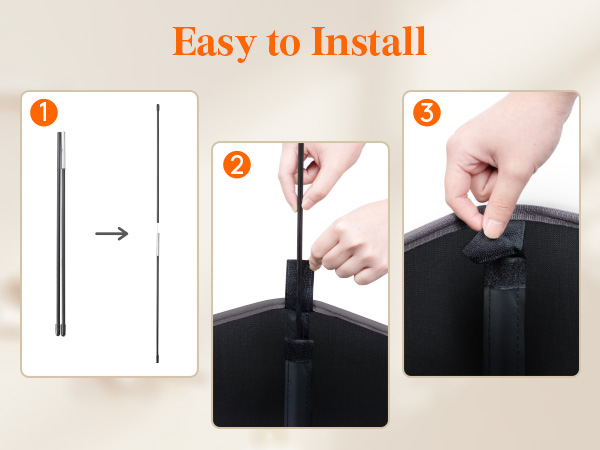 Easy to Install

1

2

3