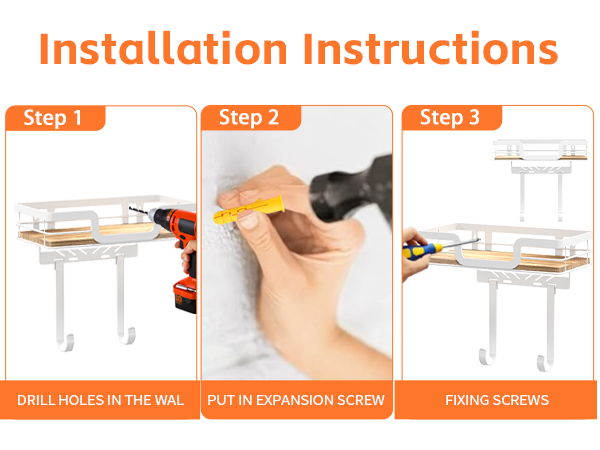 Installation Instructions

Step 1

DRILL HOLES IN THE WAL

Step 2

PUT IN EXPANSION SCREW

Step 3

FIXING SCREWS