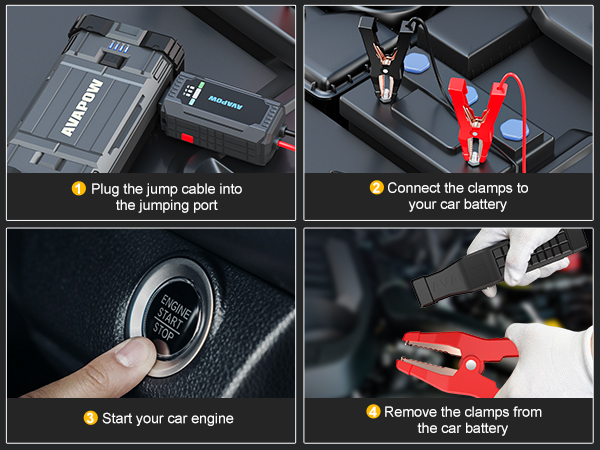 AVAPOW

AVAPOW

1 Plug the jump cable into the jumping port

2 Connect the clamps to your car battery

ENGINE START STOP

3 Start your car engine

AVAPOW

4 Remove the clamps from the car battery