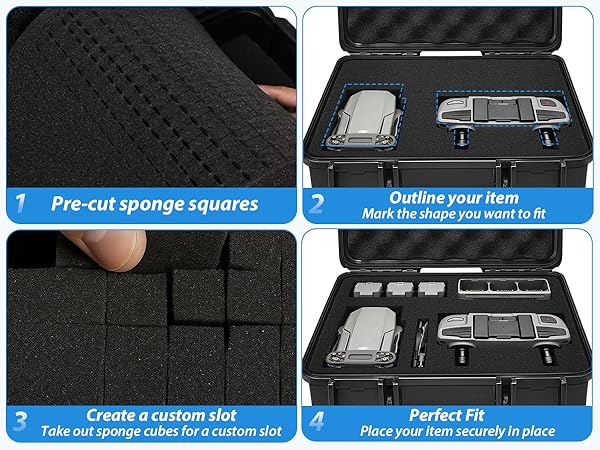 1 Pre-cut sponge squares

2 Outline your item
Mark the shape you want to fit

3 Create a custom slot
Take out sponge cubes for a custom slot

4 Perfect Fit
Place your item securely in place