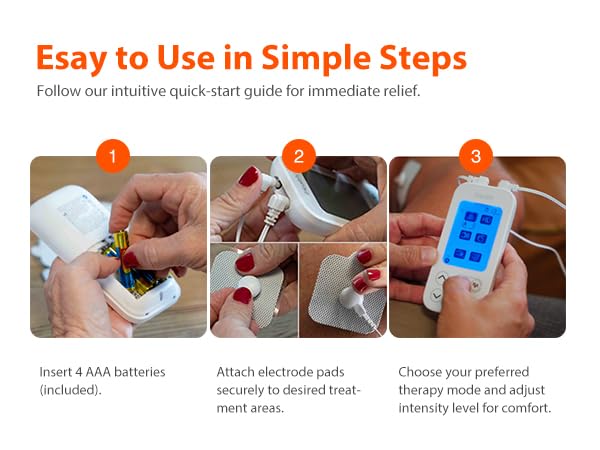 Esay to Use in Simple Steps

Follow our intuitive quick-start guide for immediate relief.

1

2

3

Insert 4 AAA batteries (included).

Attach electrode pads securely to desired treatment areas.

Choose your preferred therapy mode and adjust intensity level for comfort.