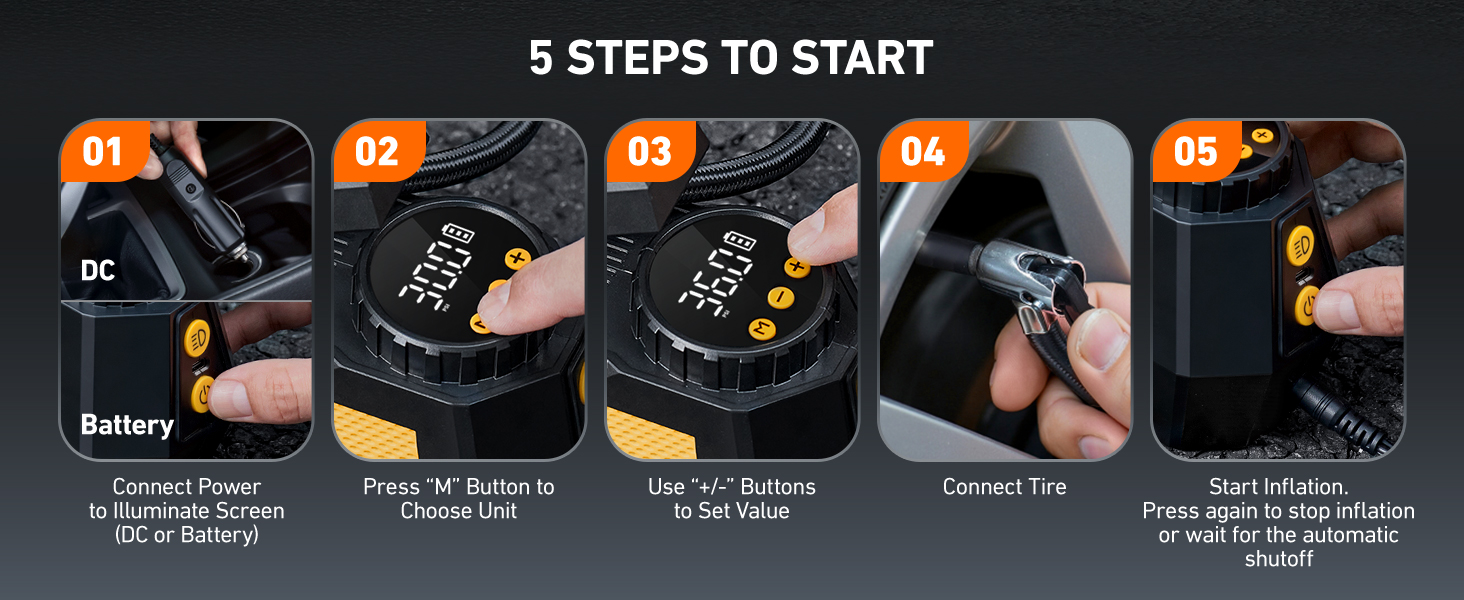 5 STEPS TO START

01

DC

Battery

Connect Power to Illuminate Screen (DC or Battery)

02

Press “M” Button to Choose Unit

03

Use “+/-” Buttons to Set Value

04

Connect Tire

05

Start Inflation. Press again to stop inflation or wait for the automatic shutoff