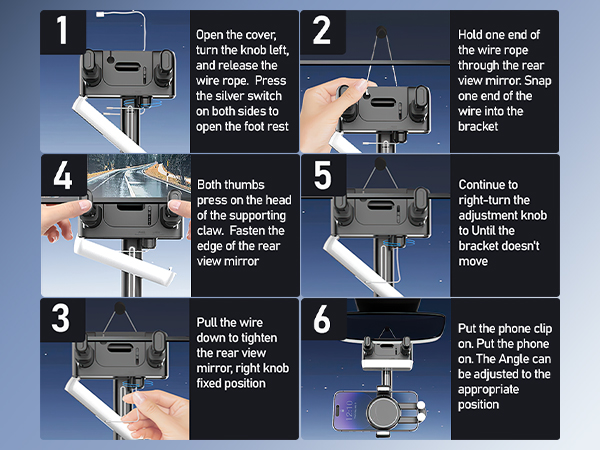 1

Open the cover, turn the knob left, and release the wire rope. Press the silver switch on both sides to open the foot rest

2

Hold one end of the wire rope through the rear view mirror. Snap one end of the wire into the bracket

4

Both thumbs press on the head of the supporting claw. Fasten the edge of the rear view mirror

5

Continue to right-turn the adjustment knob to Until the bracket doesn't move

3

Pull the wire down to tighten the rear view mirror, right knob fixed position

6

Put the phone clip on. Put the phone on. The Angle can be adjusted to the appropriate position

12:10