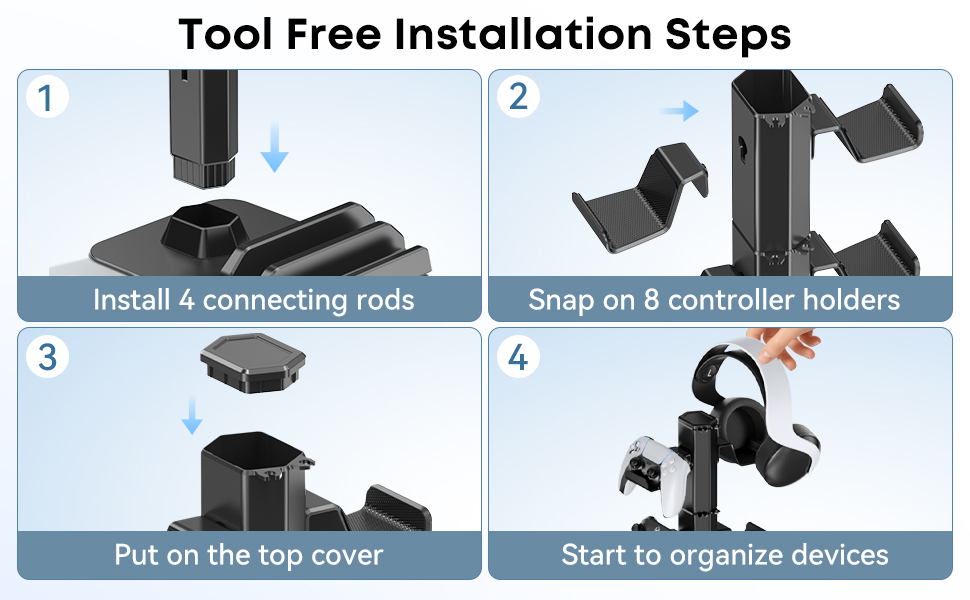 Tool Free Installation Steps

1

Install 4 connecting rods

2

Snap on 8 controller holders

3

Put on the top cover

4

Start to organize devices