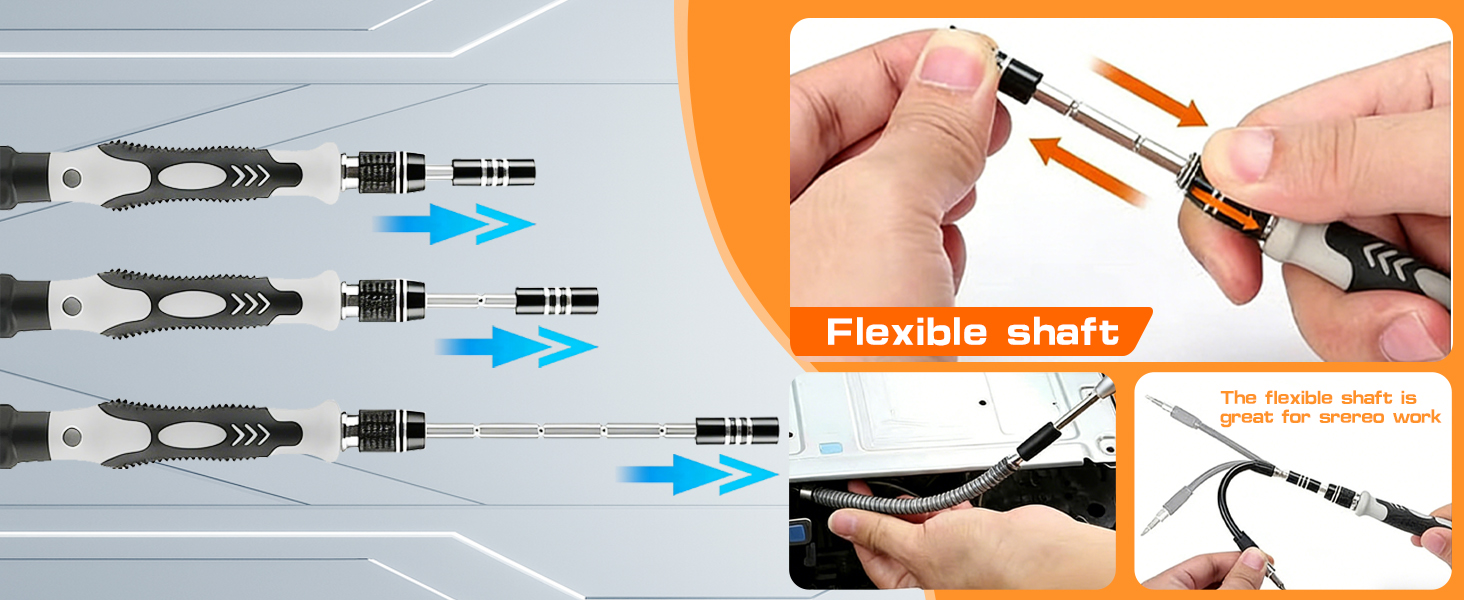 Flexible shaft

The flexible shaft is great for srereo work