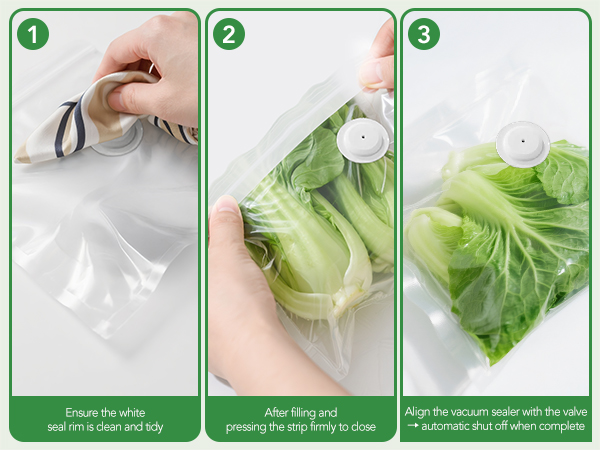 1

Ensure the white seal rim is clean and tidy

2

After filling and pressing the strip firmly to close

3

Align the vacuum sealer with the valve → automatic shut off when complete