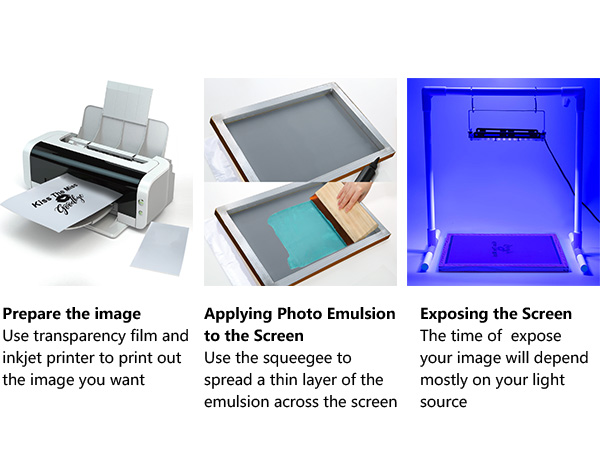 Kiss The Miss Goodbye

Prepare the image
Use transparency film and inkjet printer to print out the image you want

Applying Photo Emulsion to the Screen
Use the squeegee to spread a thin layer of the emulsion across the screen

Exposing the Screen
The time of  expose your image will depend mostly on your light source