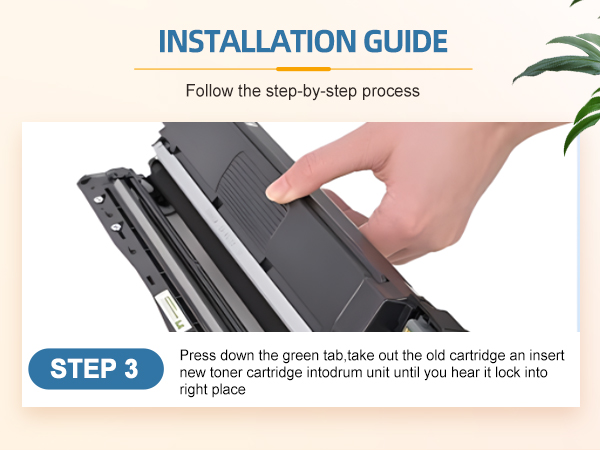 INSTALLATION GUIDE

Follow the step-by-step process

STEP 3

Press down the green tab,take out the old cartridge an insert new toner cartridge intodrum unit until you hear it lock into right place