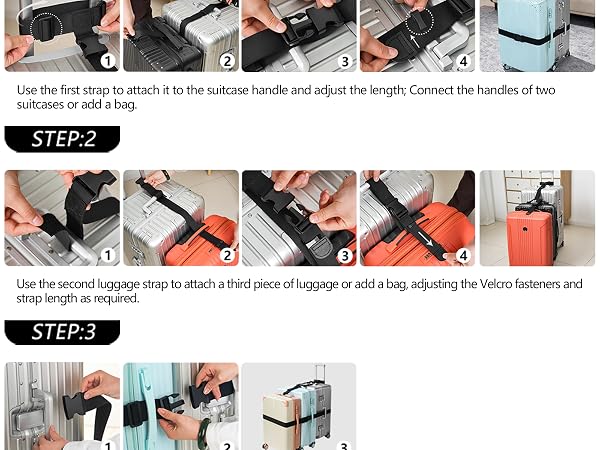 1 2 3 4

Use the first strap to attach it to the suitcase handle and adjust the length; Connect the handles of two suitcases or add a bag.

STEP:2

1 2 3 4

Use the second luggage strap to attach a third piece of luggage or add a bag, adjusting the Velcro fasteners and strap length as required.

STEP:3

1 2 3