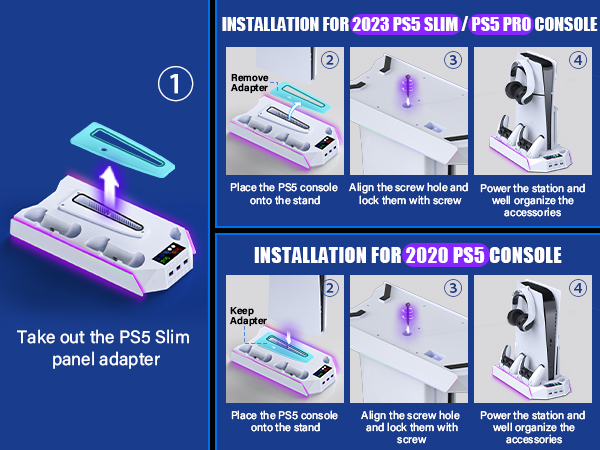 ①

Take out the PS5 Slim panel adapter

INSTALLATION FOR 2023 PS5 SLIM / PS5 PRO CONSOLE

②
Remove Adapter

Place the PS5 console onto the stand

③

Align the screw hole and lock them with screw

④

Power the station and well organize the accessories

INSTALLATION FOR 2020 PS5 CONSOLE

②
Keep Adapter

Place the PS5 console onto the stand

③

Align the screw hole and lock them with screw

④

Power the station and well organize the accessories