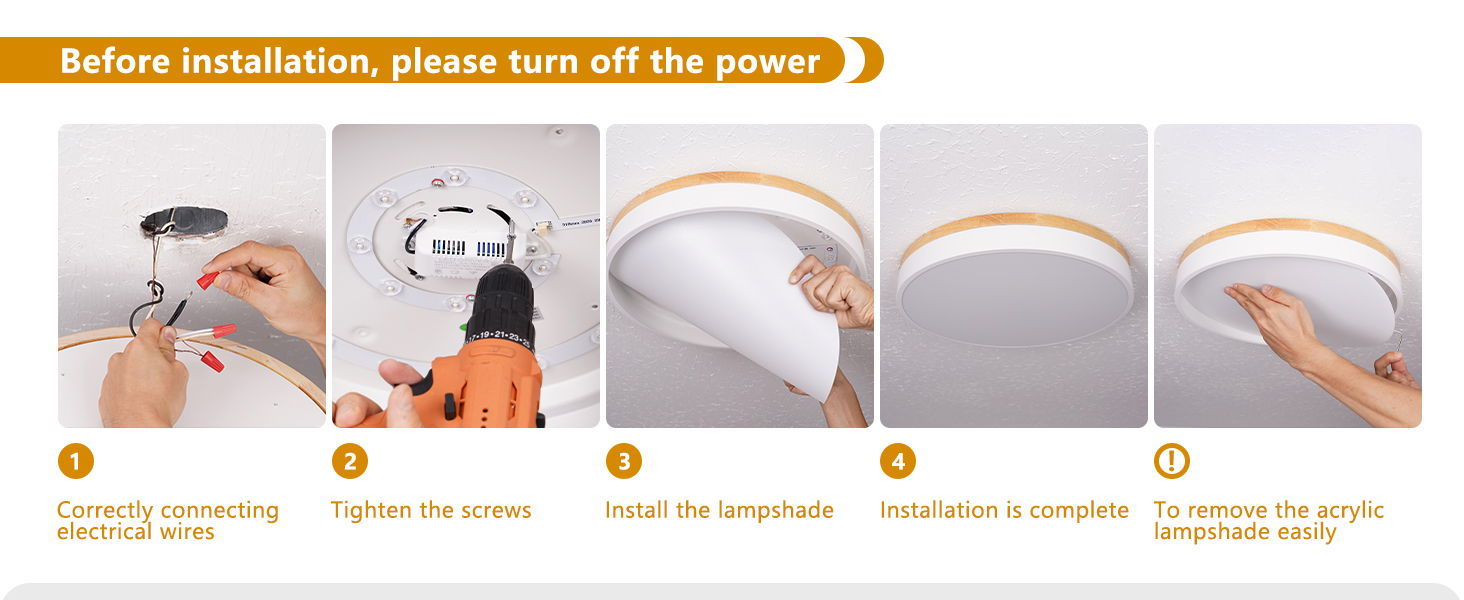 Before installation, please turn off the power

1
Correctly connecting electrical wires

2
Tighten the screws

3
Install the lampshade

4
Installation is complete

!
To remove the acrylic lampshade easily