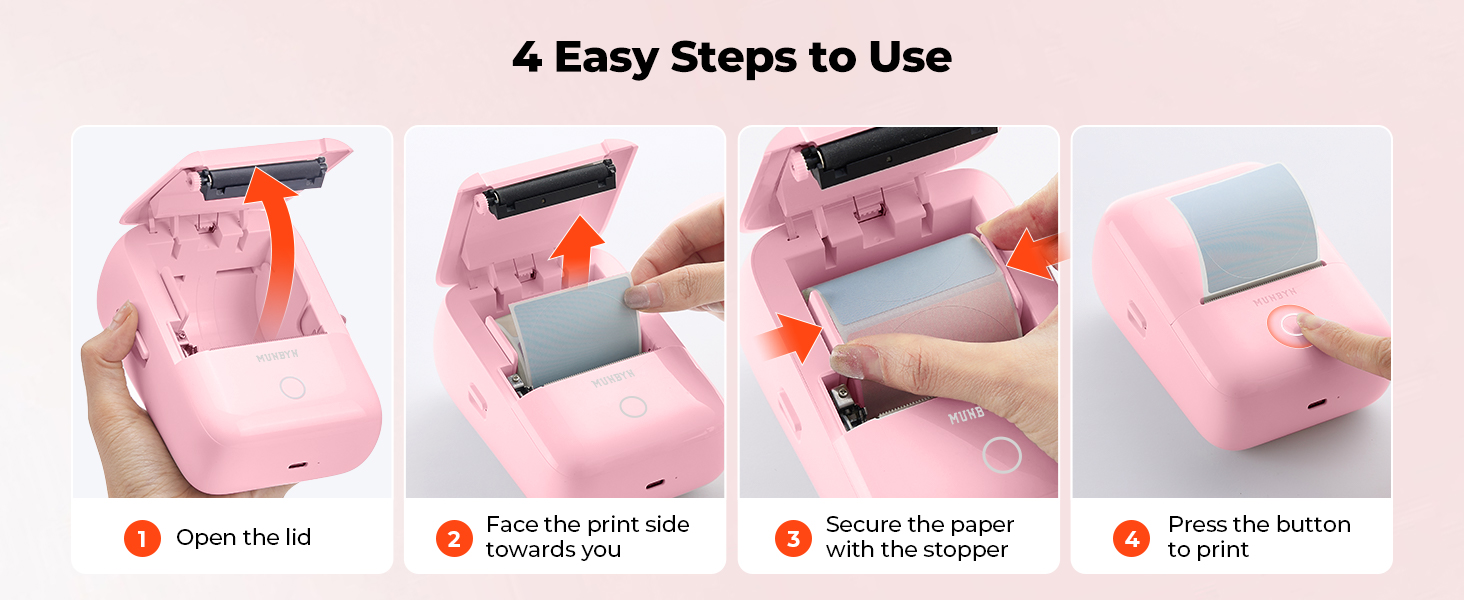 4 Easy Steps to Use

MUNBYN

1 Open the lid

MUNBYN

2 Face the print side towards you

MUNB

3 Secure the paper with the stopper

MUNBYN

4 Press the button to print