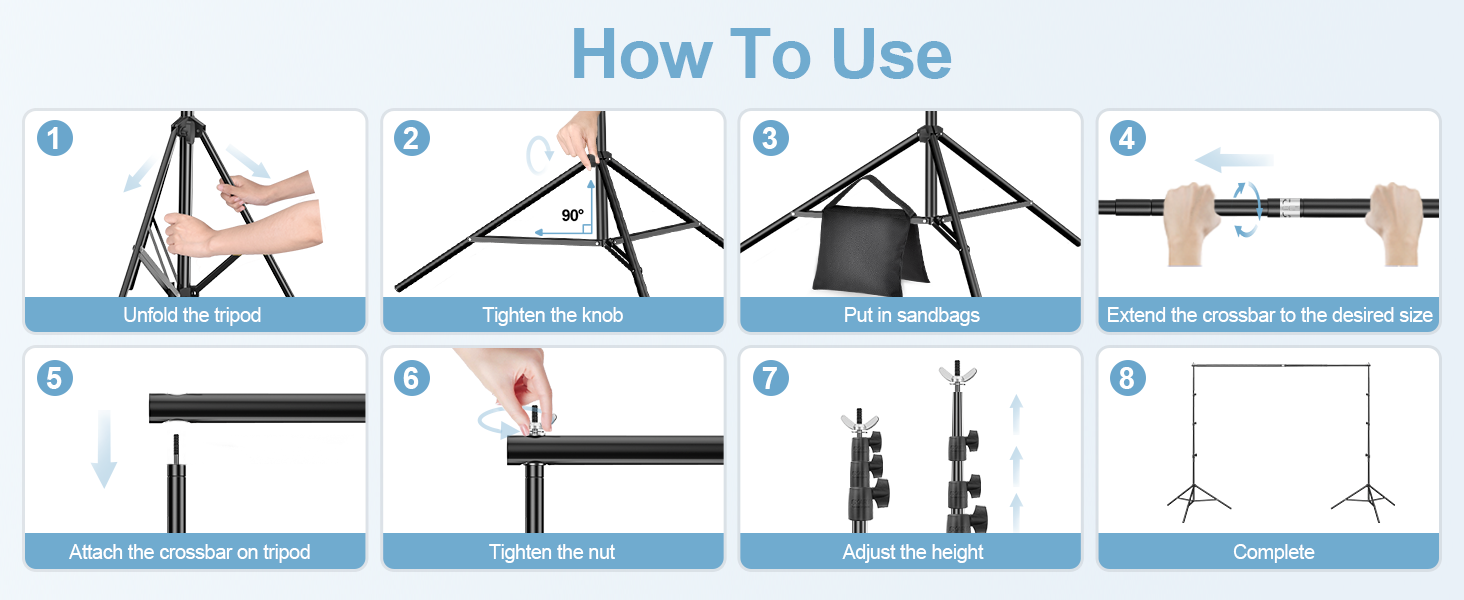 How To Use

1
Unfold the tripod

2
90°
Tighten the knob

3
Put in sandbags

4
Extend the crossbar to the desired size

5
Attach the crossbar on tripod

6
Tighten the nut

7
Adjust the height

8
Complete