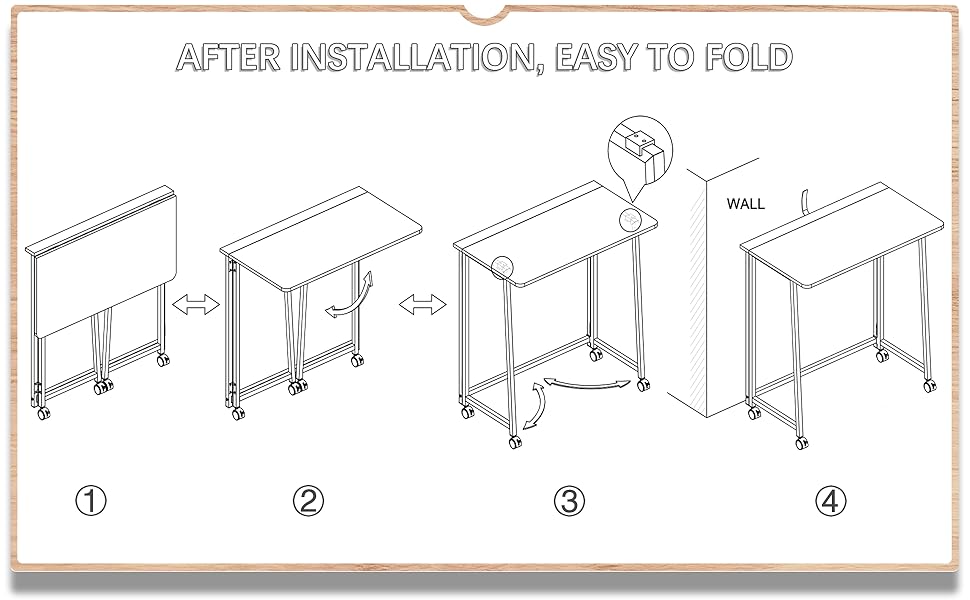 AFTER INSTALLATION, EASY TO FOLD

WALL

①

②

③

④