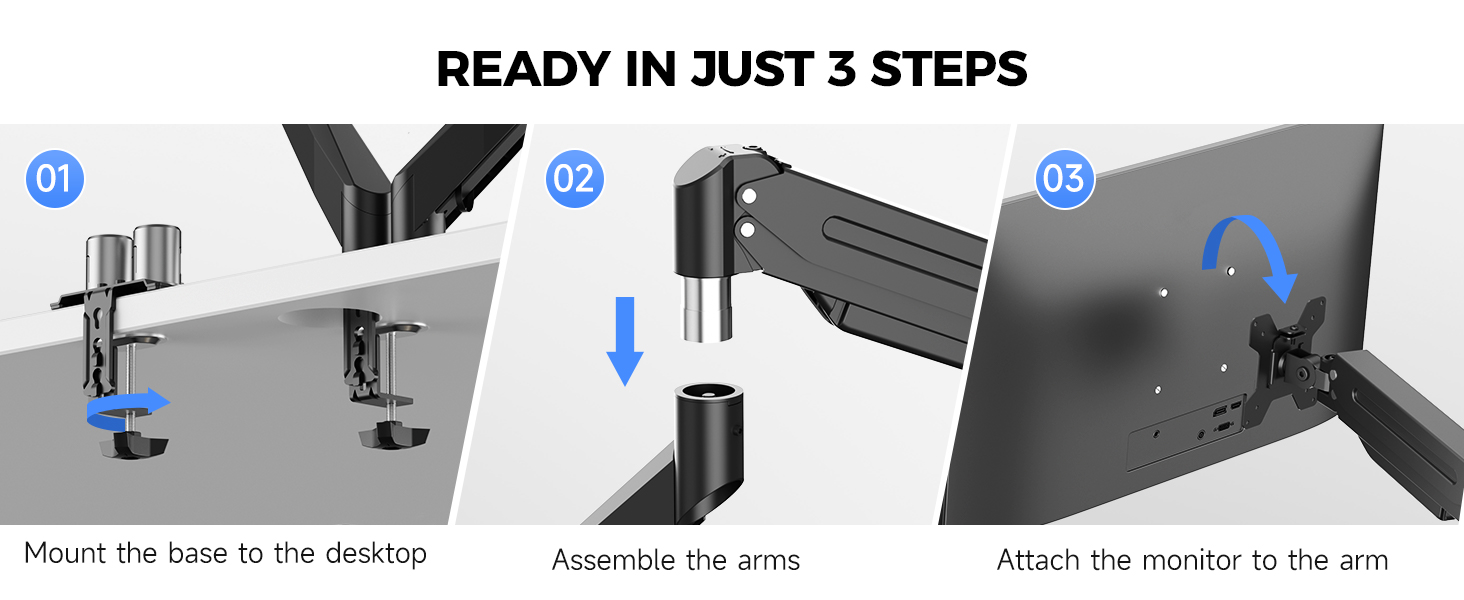 READY IN JUST 3 STEPS

01

Mount the base to the desktop

02

Assemble the arms

03

Attach the monitor to the arm