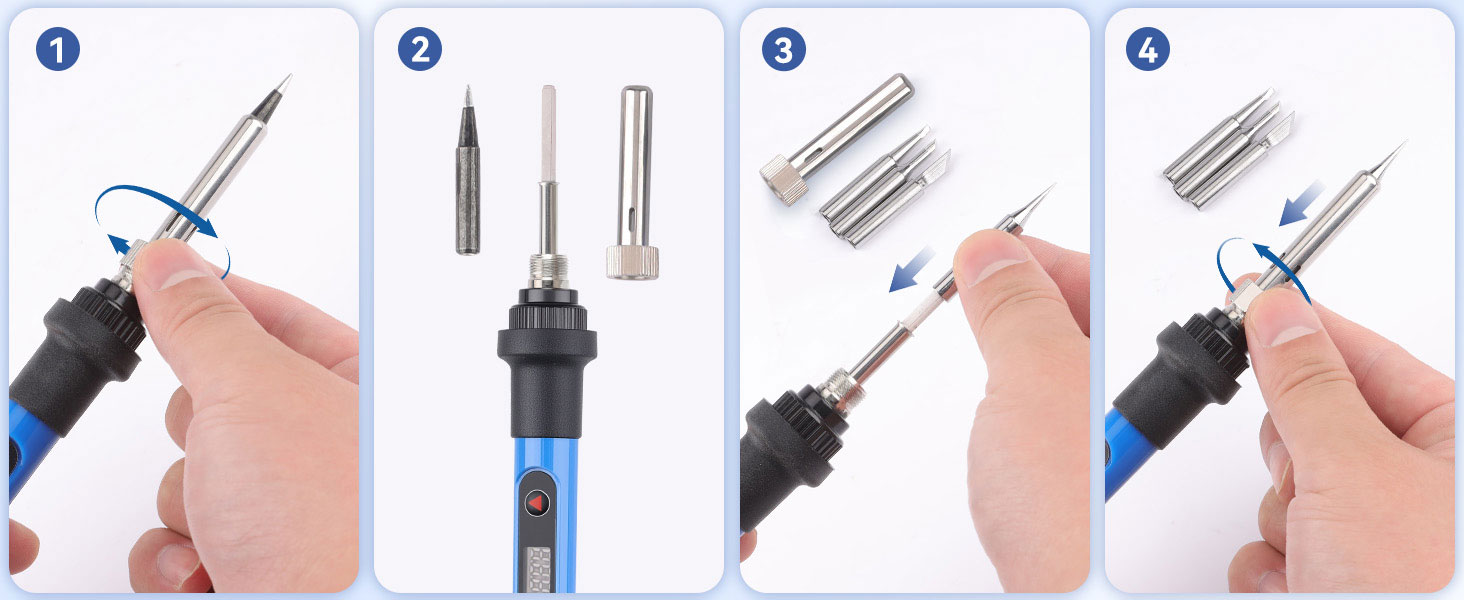 1

2

3

4