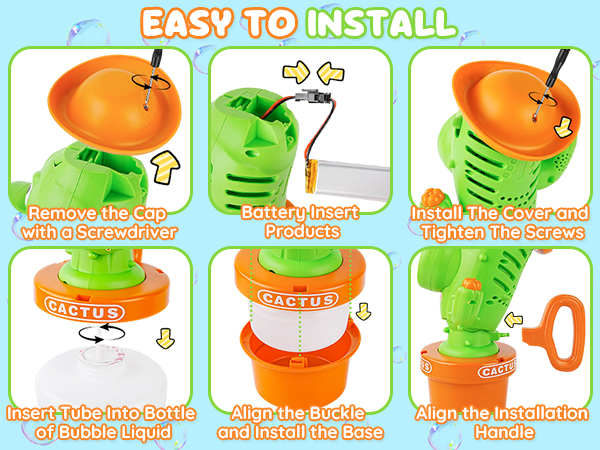 EASY TO INSTALL

Remove the Cap with a Screwdriver

Battery Insert Products

Install The Cover and Tighten The Screws

CACTUS

Insert Tube Into Bottle of Bubble Liquid

CACTUS

Align the Buckle and Install the Base

CACTUS

Align the Installation Handle