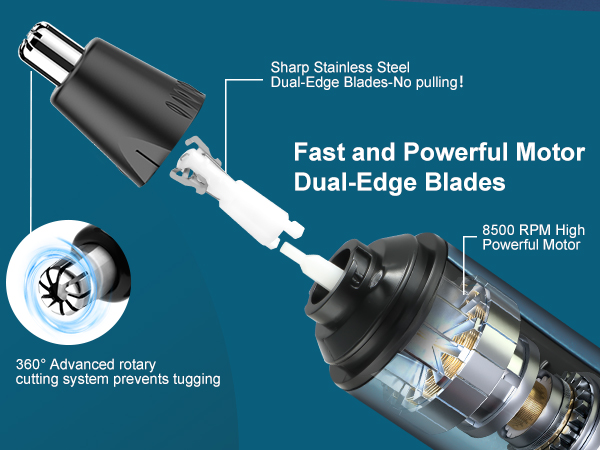 Sharp Stainless Steel
Dual-Edge Blades-No pulling!

Fast and Powerful Motor
Dual-Edge Blades

8500 RPM High
Powerful Motor

360° Advanced rotary
cutting system prevents tugging