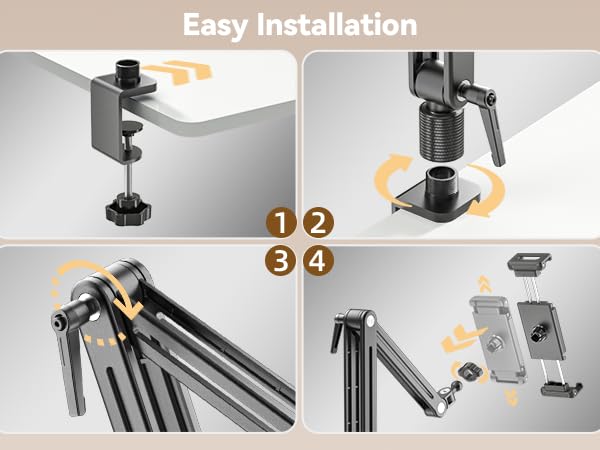 Easy Installation

1

2

3

4