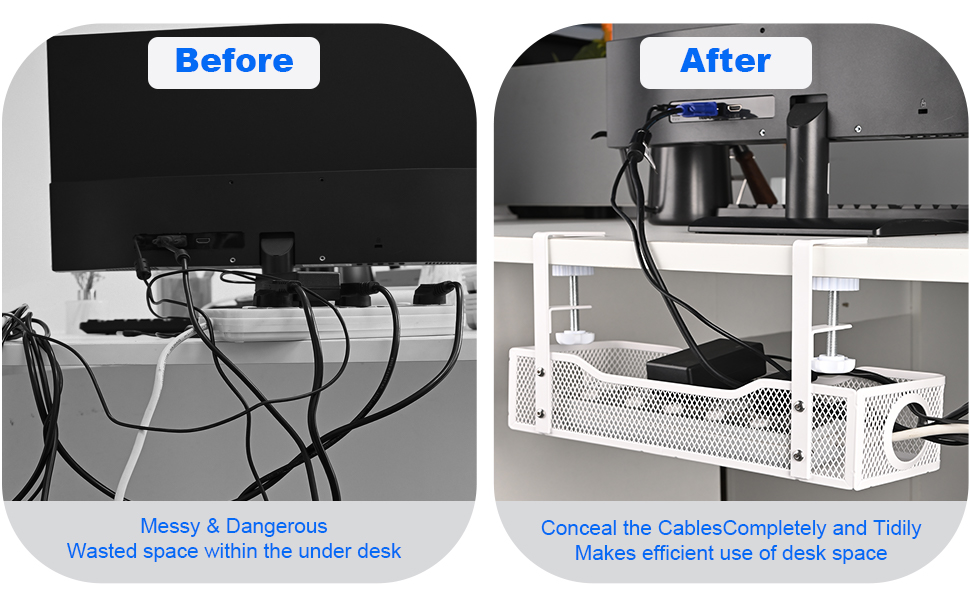 Before

Messy & Dangerous
Wasted space within the under desk

After

Conceal the CablesCompletely and Tidily
Makes efficient use of desk space