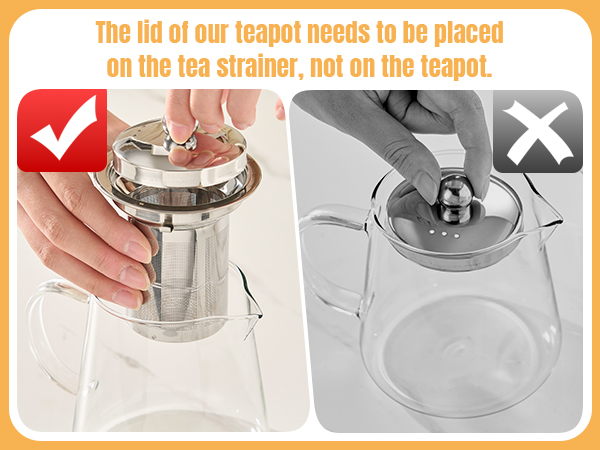 The lid of our teapot needs to be placed on the tea strainer, not on the teapot.