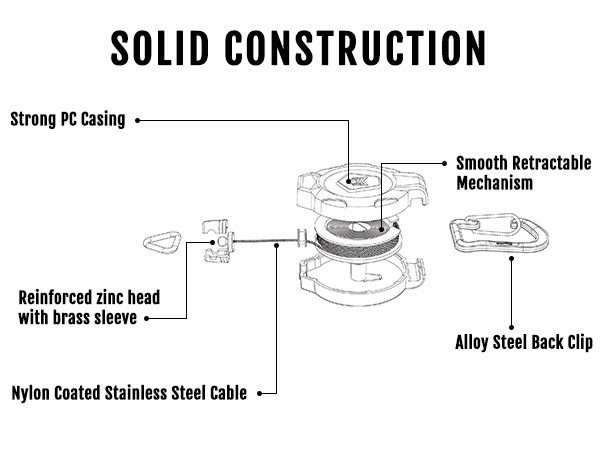 SOLID CONSTRUCTION

Strong PC Casing

Smooth Retractable Mechanism

Reinforced zinc head with brass sleeve

Alloy Steel Back Clip

Nylon Coated Stainless Steel Cable