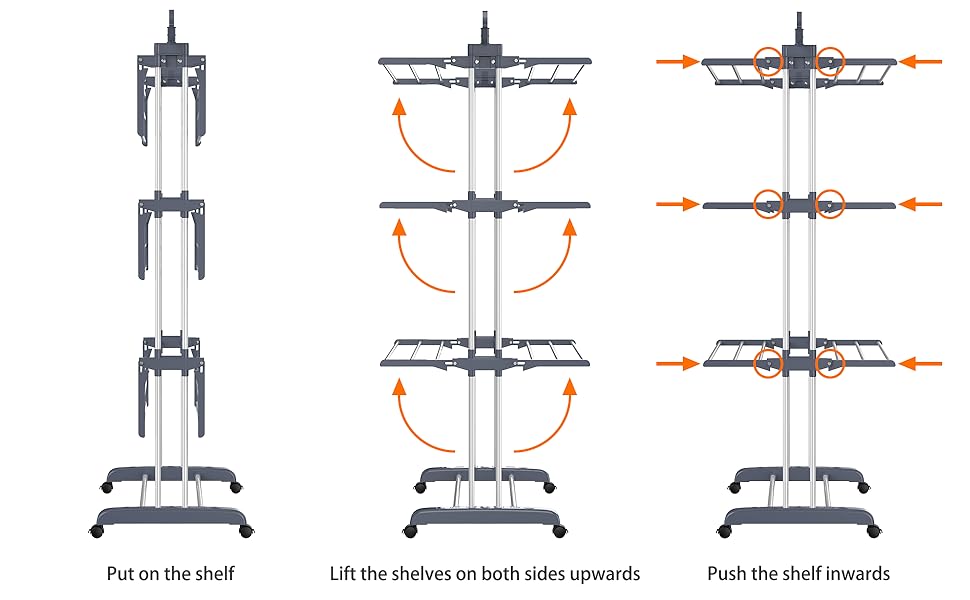 Put on the shelf

Lift the shelves on both sides upwards

Push the shelf inwards