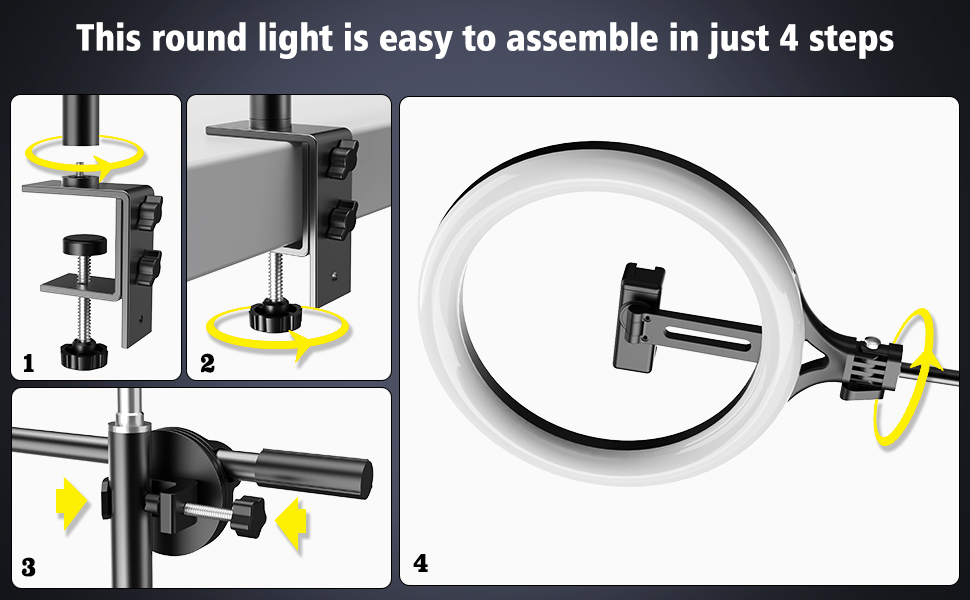 This round light is easy to assemble in just 4 steps

1

2

3

4