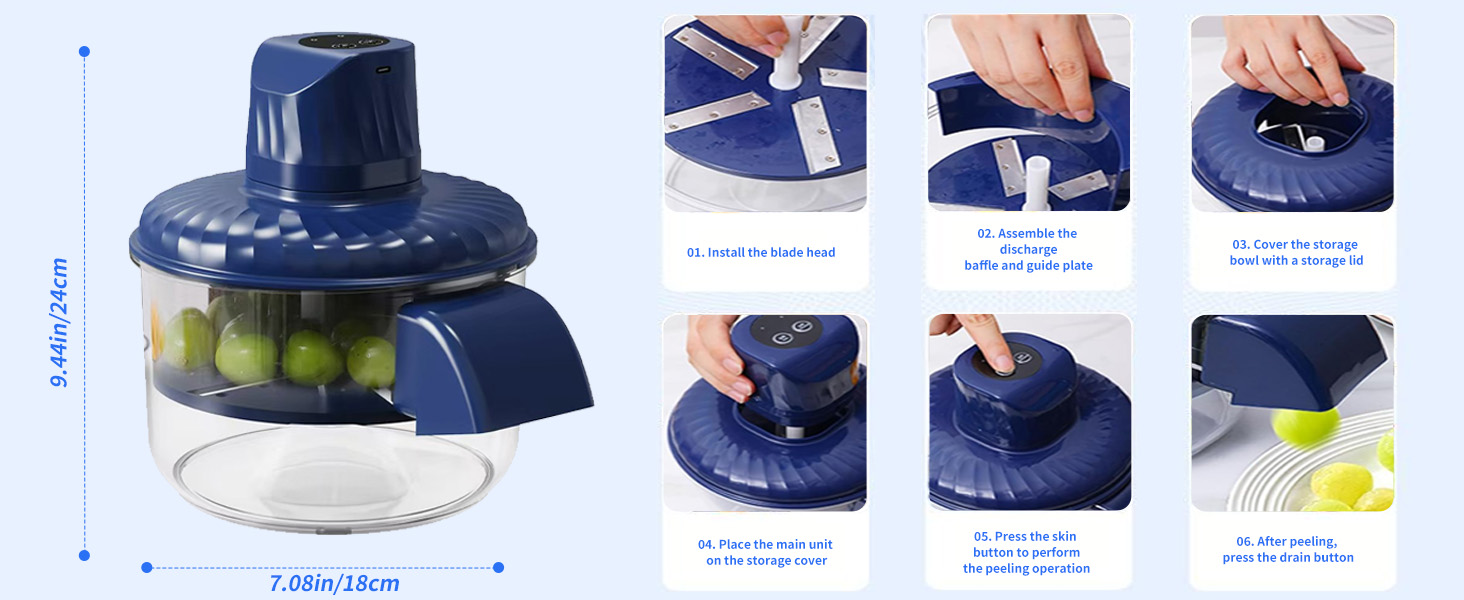 9.44in/24cm

7.08in/18cm

01. Install the blade head

02. Assemble the discharge baffle and guide plate

03. Cover the storage bowl with a storage lid

04. Place the main unit on the storage cover

05. Press the skin button to perform the peeling operation

06. After peeling, press the drain button