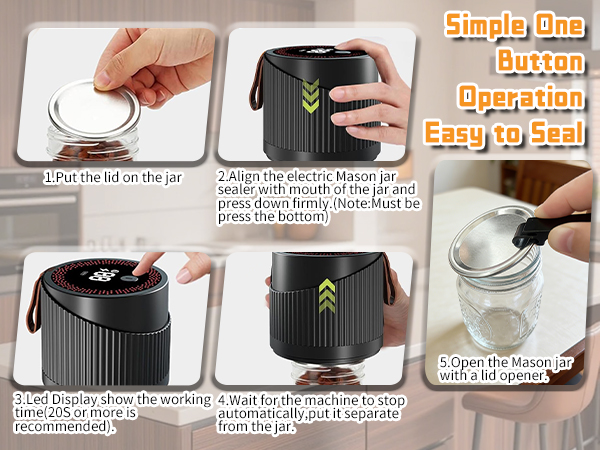 Simple One Button Operation Easy to Seal

1.Put the lid on the jar

2.Align the electric Mason jar sealer with mouth of the jar and press down firmly.(Note:Must be press the bottom)

3.Led Display show the working time(20S or more is recommended).

4.Wait for the machine to stop automatically,put it separate from the jar.

5.Open the Mason jar with a lid opener.