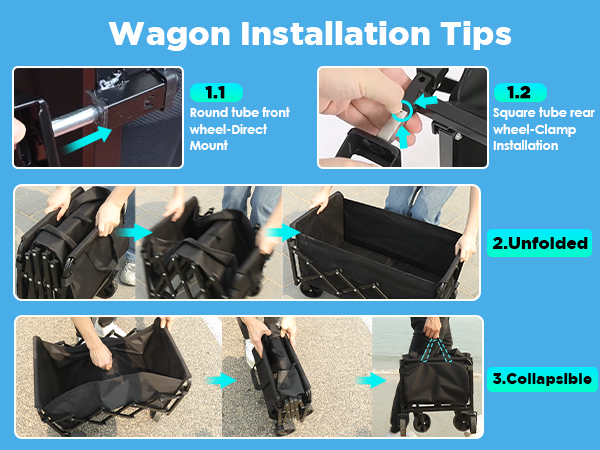 Wagon Installation Tips

1.1
Round tube front wheel-Direct Mount

1.2
Square tube rear wheel-Clamp Installation

2.Unfolded

3.Collapsible