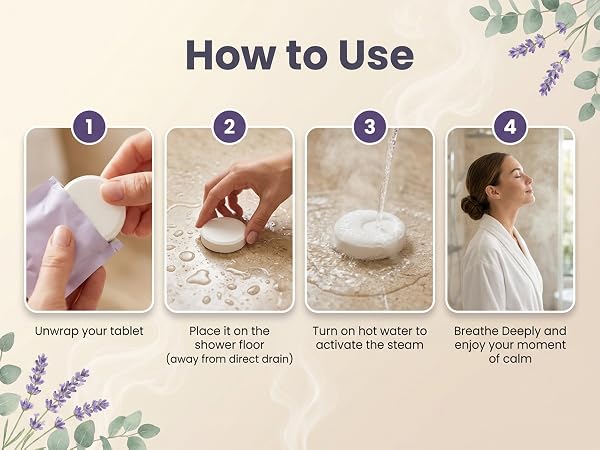 How to Use

1

Unwrap your tablet

2

Place it on the shower floor (away from direct drain)

3

Turn on hot water to activate the steam

4

Breathe Deeply and enjoy your moment of calm