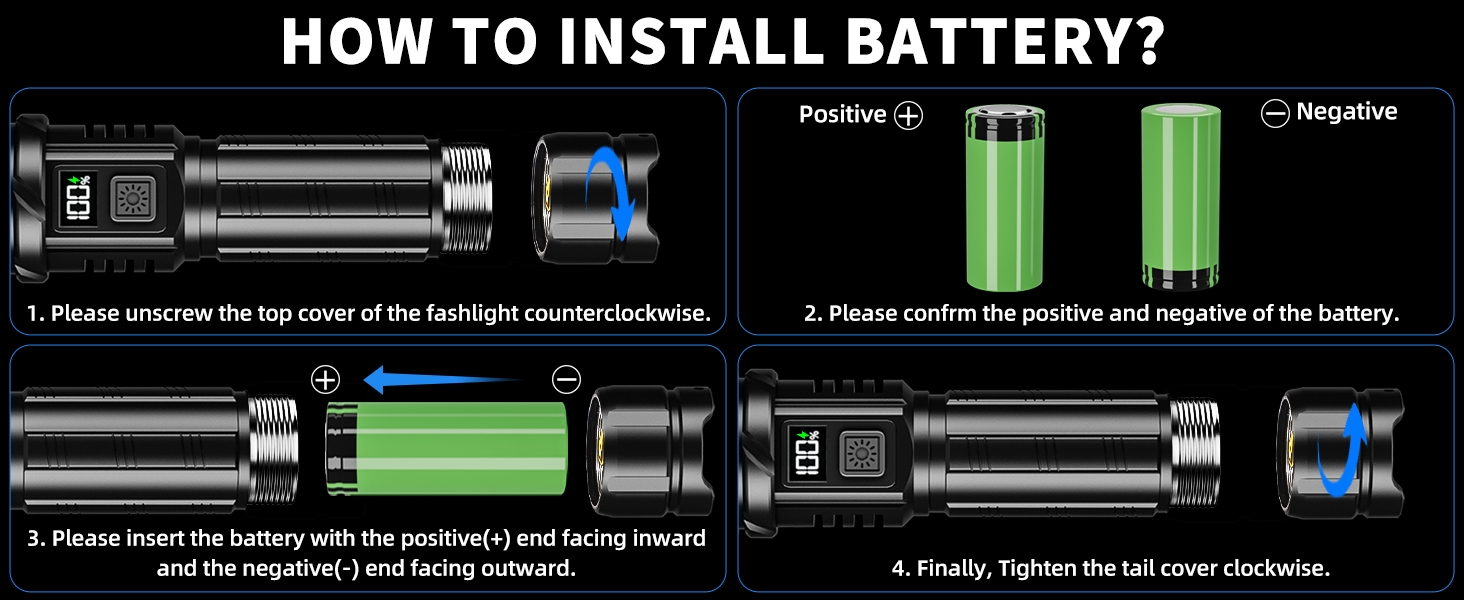 HOW TO INSTALL BATTERY?

100%

1. Please unscrew the top cover of the fashlight counterclockwise.

Positive +

− Negative

2. Please confrm the positive and negative of the battery.

+

−

3. Please insert the battery with the positive(+) end facing inward and the negative(-) end facing outward.

100%

4. Finally, Tighten the tail cover clockwise.