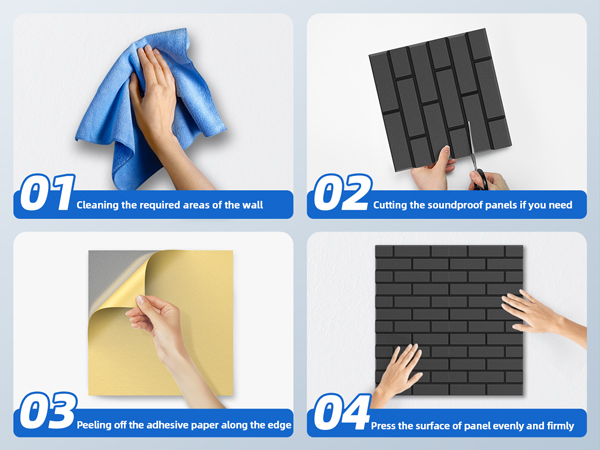 01 Cleaning the required areas of the wall

02 Cutting the soundproof panels if you need

03 Peeling off the adhesive paper along the edge

04 Press the surface of panel evenly and firmly