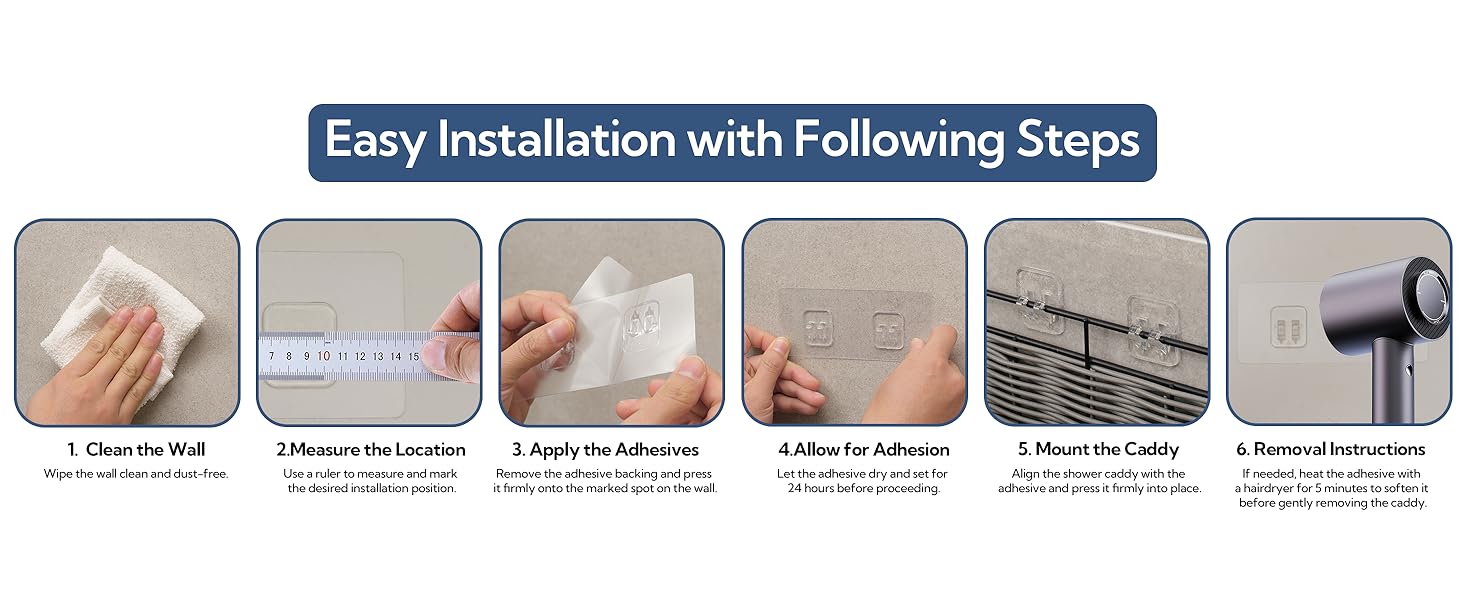 Easy Installation with Following Steps

7 8 9 10 11 12 13 14 15

1. Clean the Wall
Wipe the wall clean and dust-free.

2.Measure the Location
Use a ruler to measure and mark the desired installation position.

3. Apply the Adhesives
Remove the adhesive backing and press it firmly onto the marked spot on the wall.

4.Allow for Adhesion
Let the adhesive dry and set for 24 hours before proceeding.

5. Mount the Caddy
Align the shower caddy with the adhesive and press it firmly into place.

6. Removal Instructions
If needed, heat the adhesive with a hairdryer for 5 minutes to soften it before gently removing the caddy.