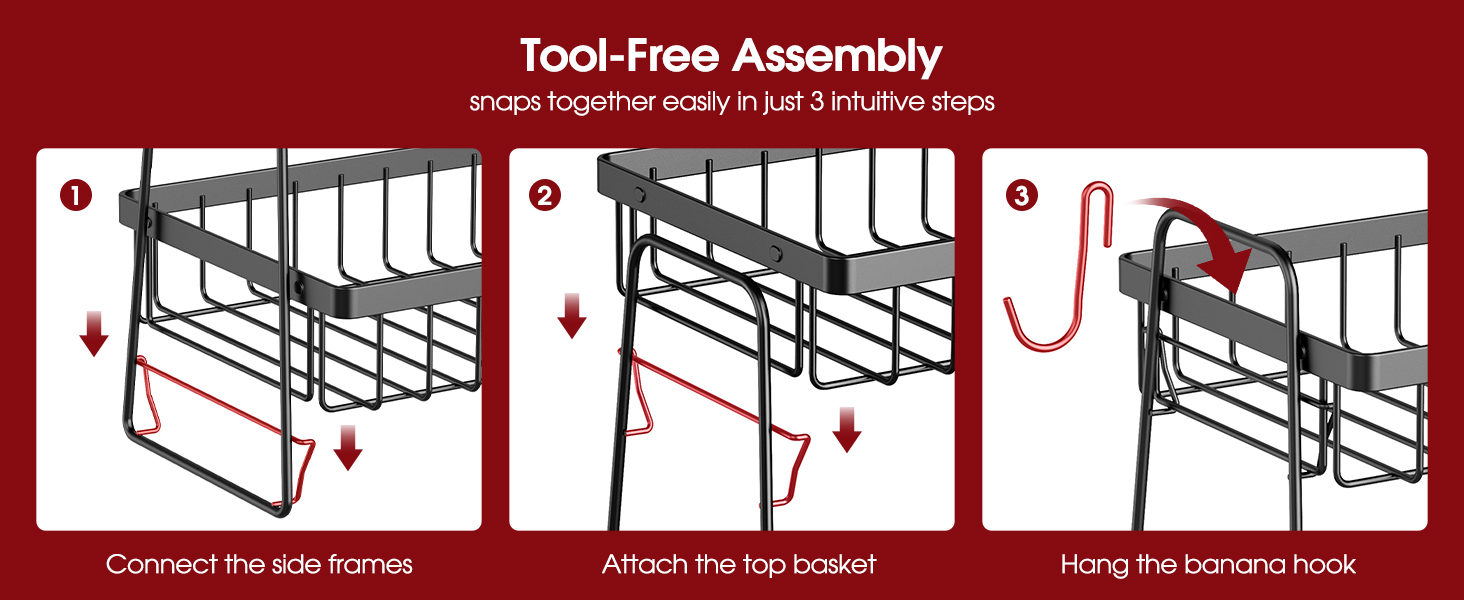 Tool-Free Assembly

snaps together easily in just 3 intuitive steps

1

Connect the side frames

2

Attach the top basket

3

Hang the banana hook